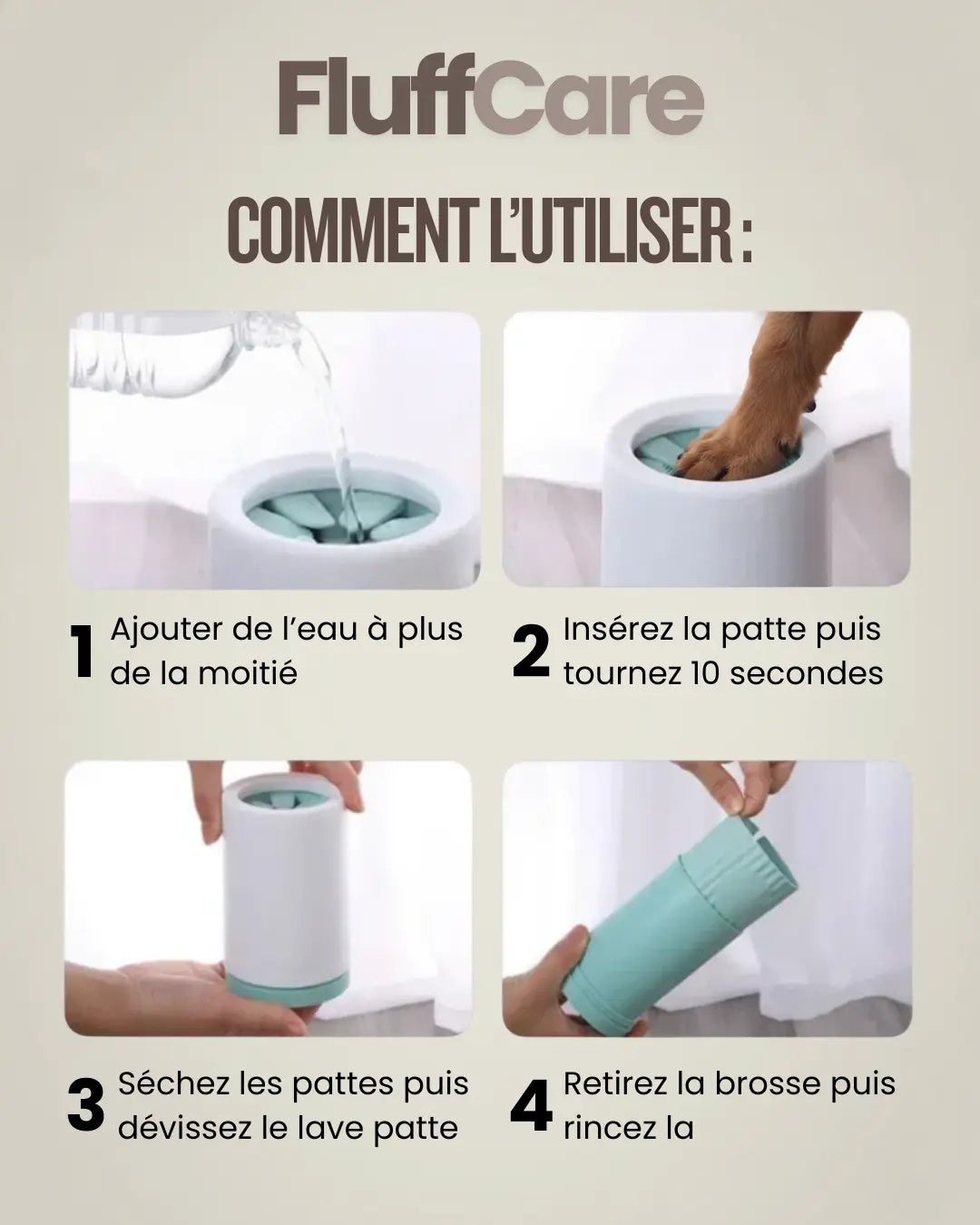 FluffCare

COMMENT L'UTILISER :

1 Ajouter de l'eau à plus de la moitié

2 Insérez la patte puis tournez 10 secondes

3 Séchez les pattes puis dévissez le lave patte

4 Retirez la brosse puis rincez la