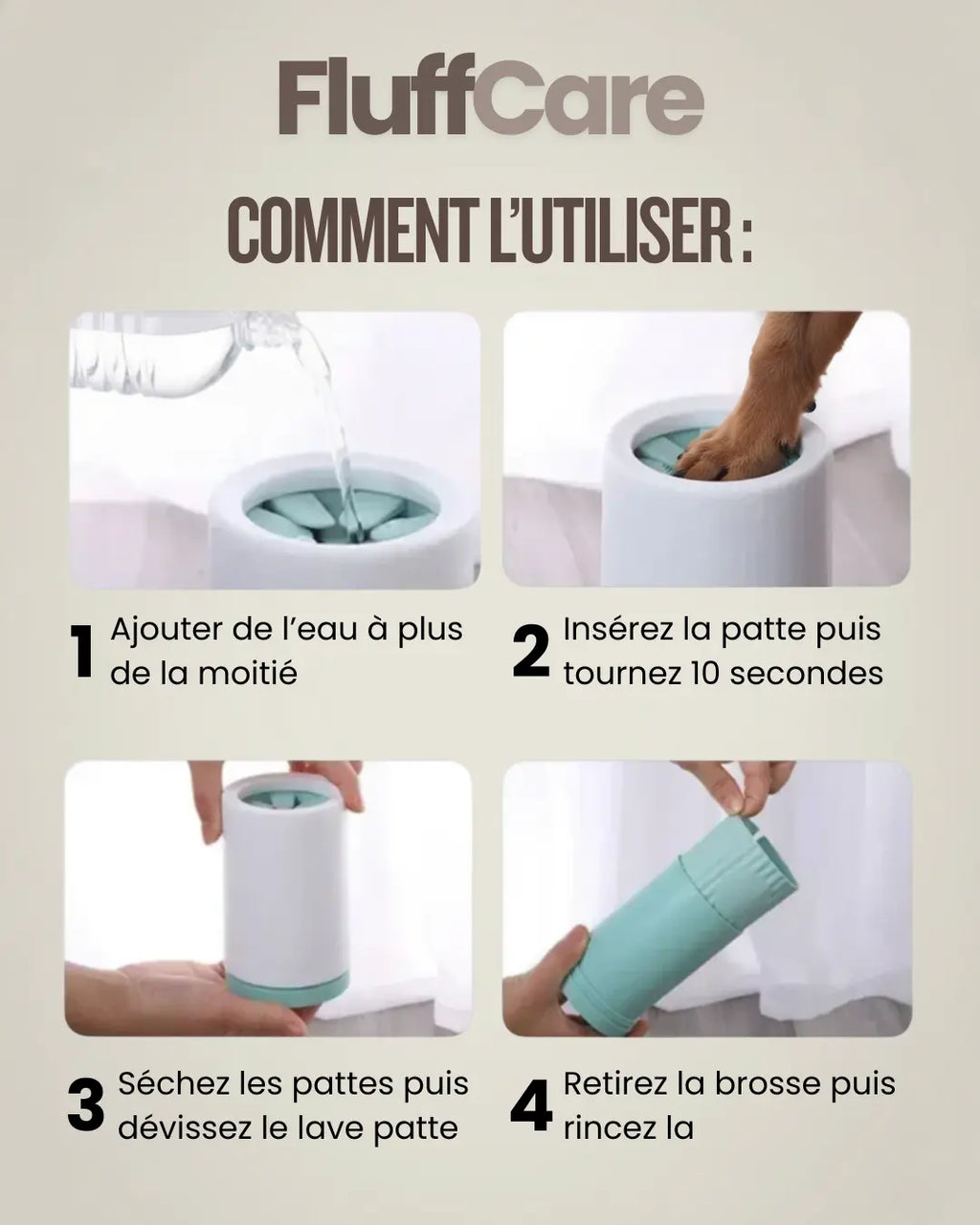 FluffCare

COMMENT L'UTILISER :

1 Ajouter de l'eau à plus de la moitié

2 Insérez la patte puis tournez 10 secondes

3 Séchez les pattes puis dévissez le lave patte

4 Retirez la brosse puis rincez la